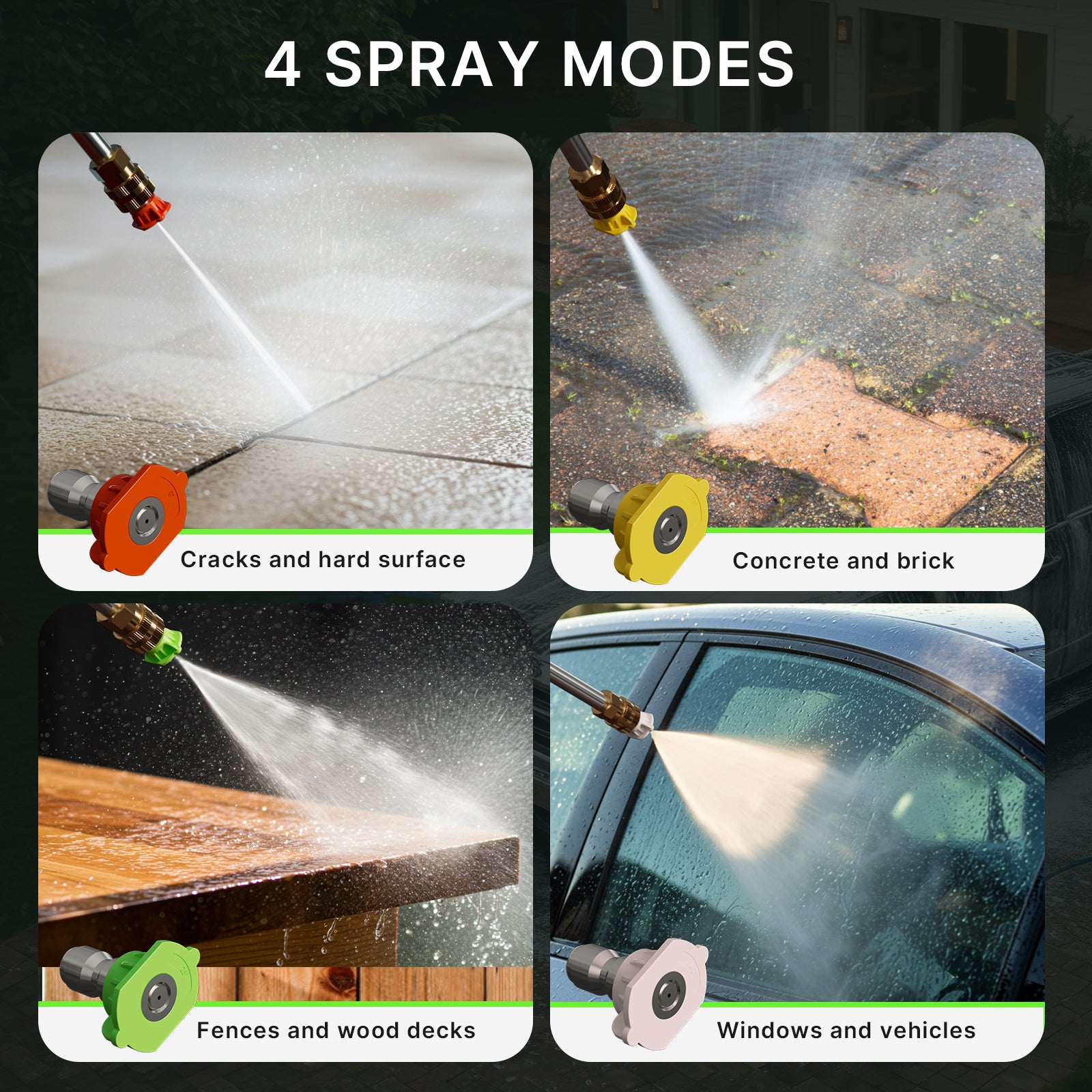 4 SPRAY MODES

Cracks and hard surface

Concrete and brick

Fences and wood decks

Windows and vehicles