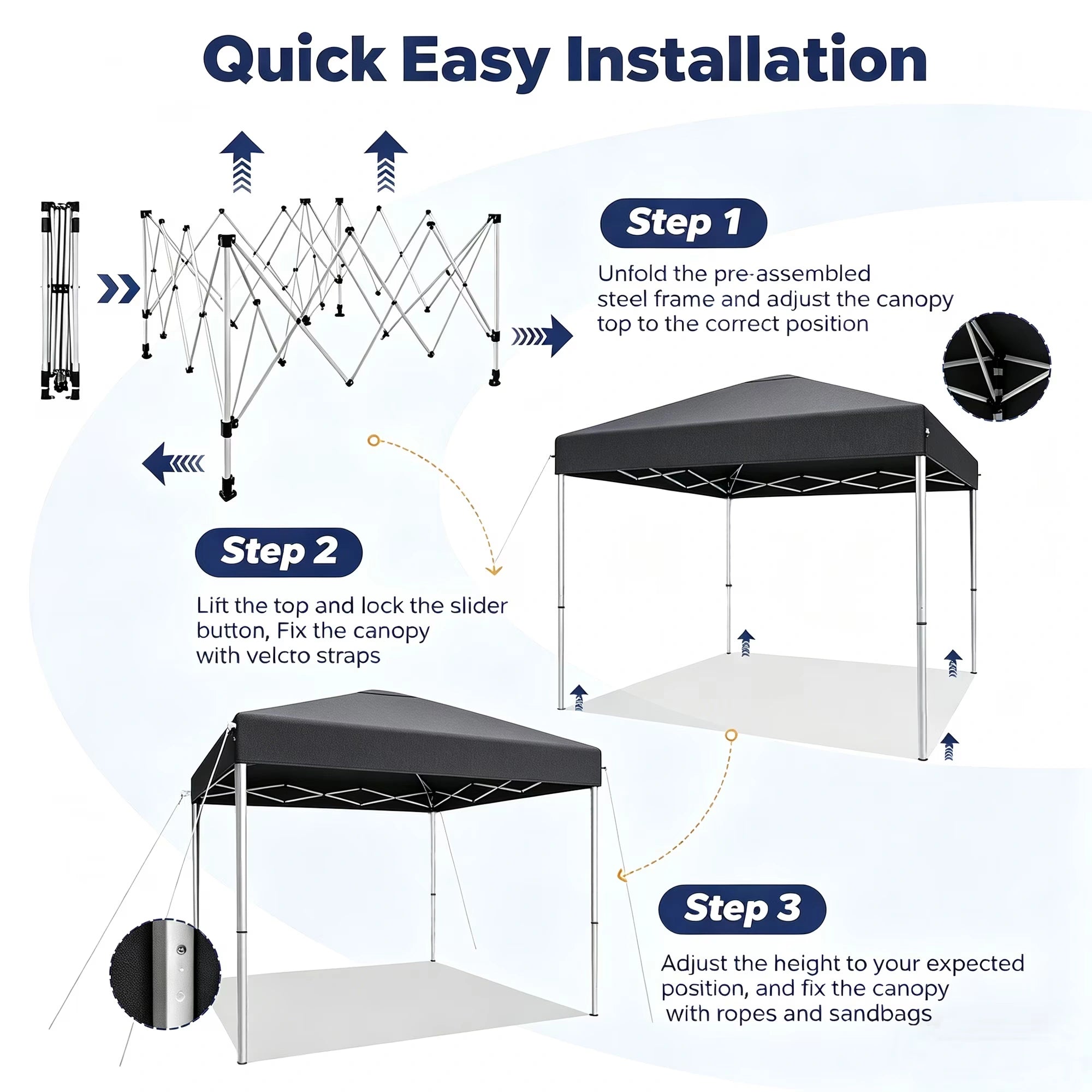 Quick Easy Installation

Step 1

Unfold the pre-assembled steel frame and adjust the canopy top to the correct position

Step 2

Lift the top and lock the slider button, Fix the canopy with velcto straps

Step 3

Adjust the height to your expected position, and fix the canopy with ropes and sandbags