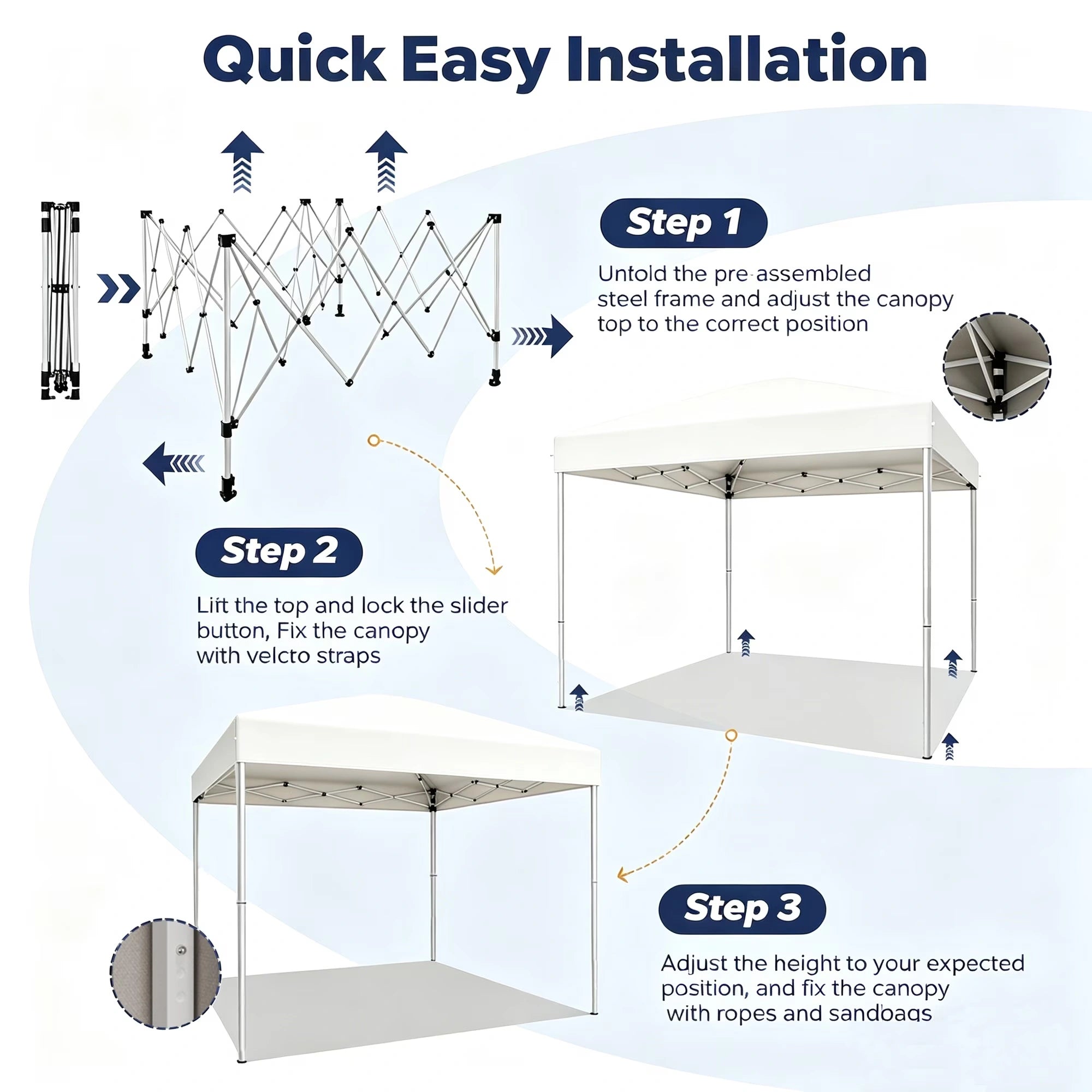 Quick Easy Installation

Step 1

Untold the pre-assembled steel frame and adjust the canopy top to the correct position

Step 2

Lift the top and lock the slider button, Fix the canopy with velcto straps

Step 3

Adjust the height to your expected position, and fix the canopy with ropes and sandbags