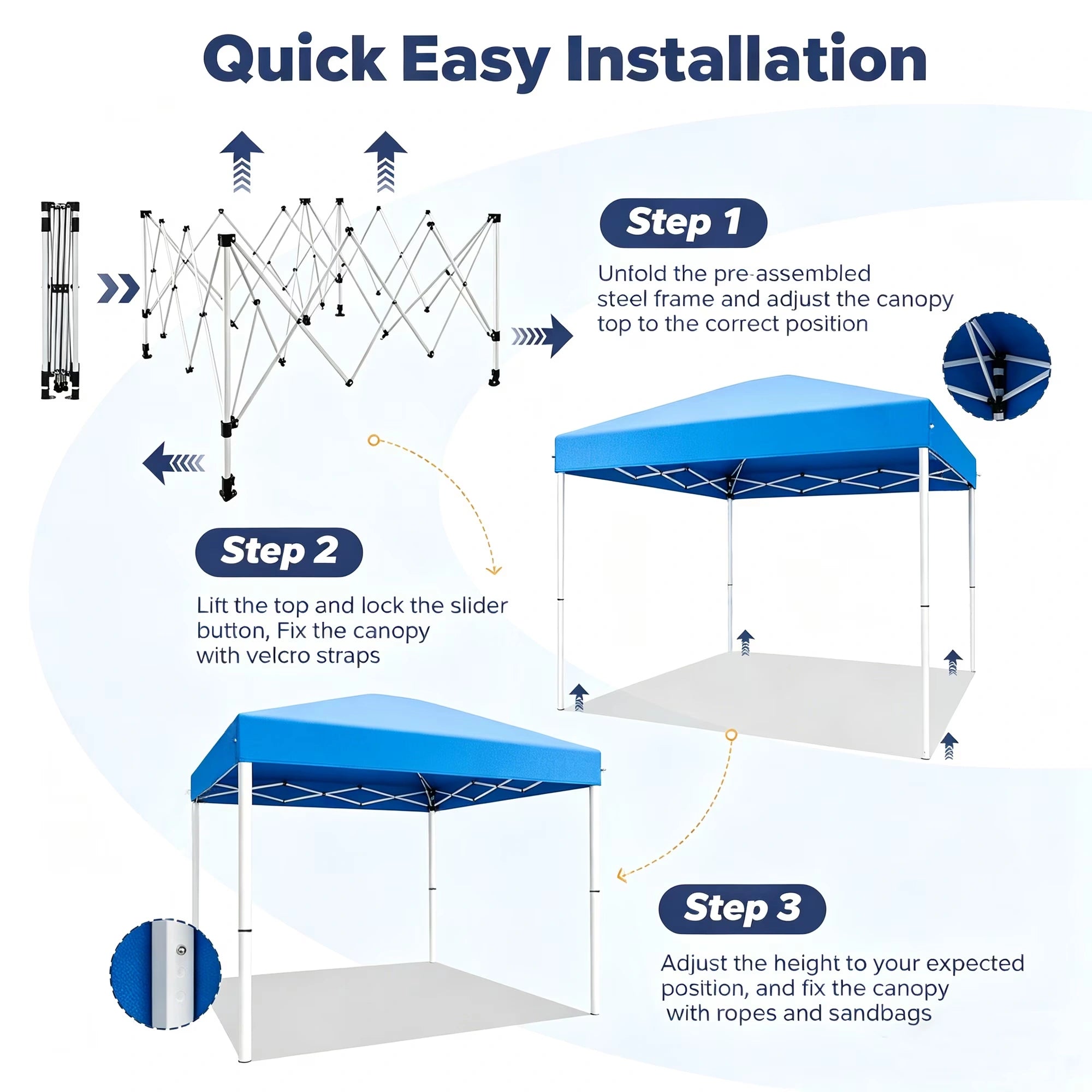 Quick Easy Installation

Step 1

Unfold the pre-assembled steel frame and adjust the canopy top to the correct position

Step 2

Lift the top and lock the slider button, Fix the canopy with velcro straps

Step 3

Adjust the height to your expected position, and fix the canopy with ropes and sandbags