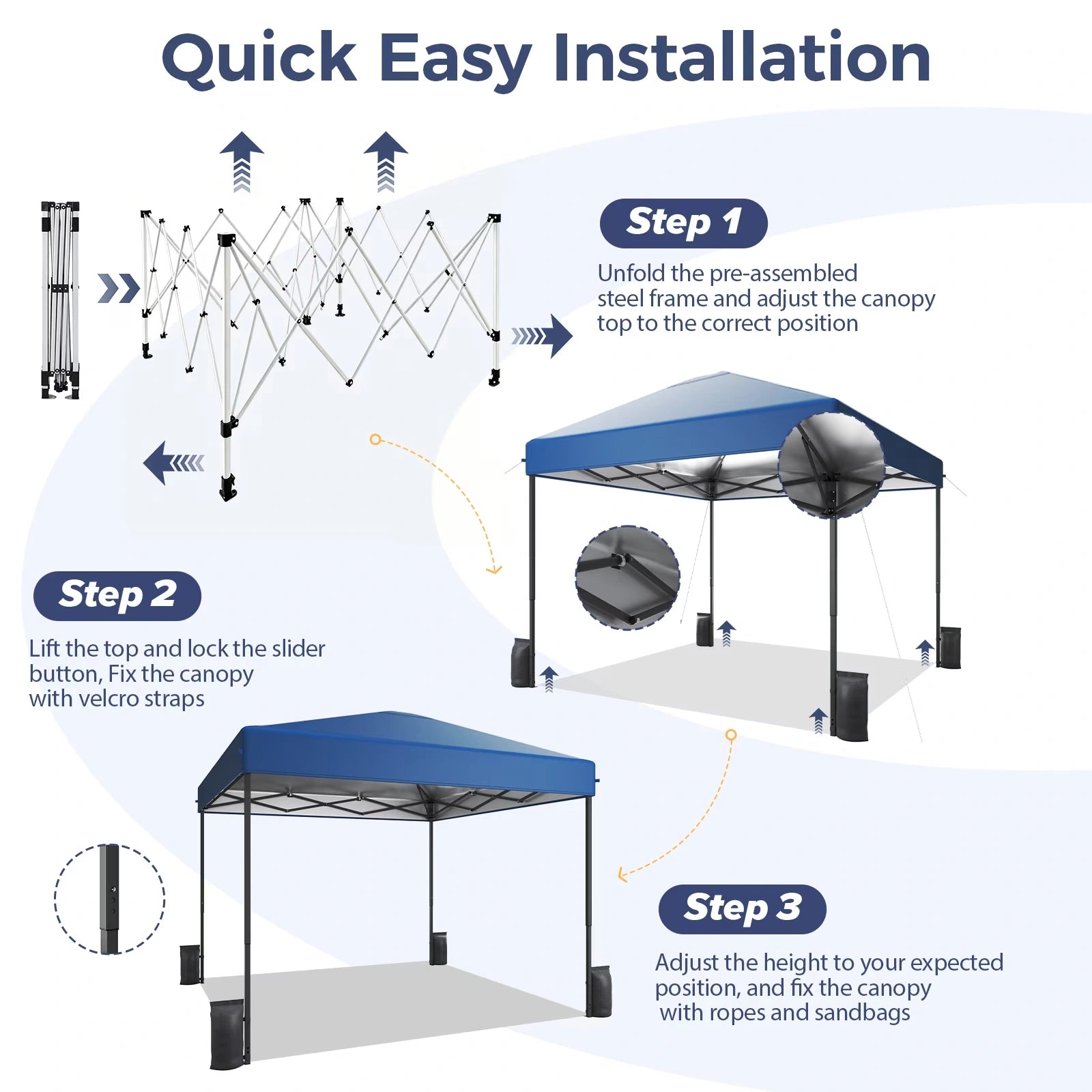 Quick Easy Installation

Step 1

Unfold the pre-assembled steel frame and adjust the canopy top to the correct position

Step 2

Lift the top and lock the slider button, Fix the canopy with velcro straps

Step 3

Adjust the height to your expected position, and fix the canopy with ropes and sandbags