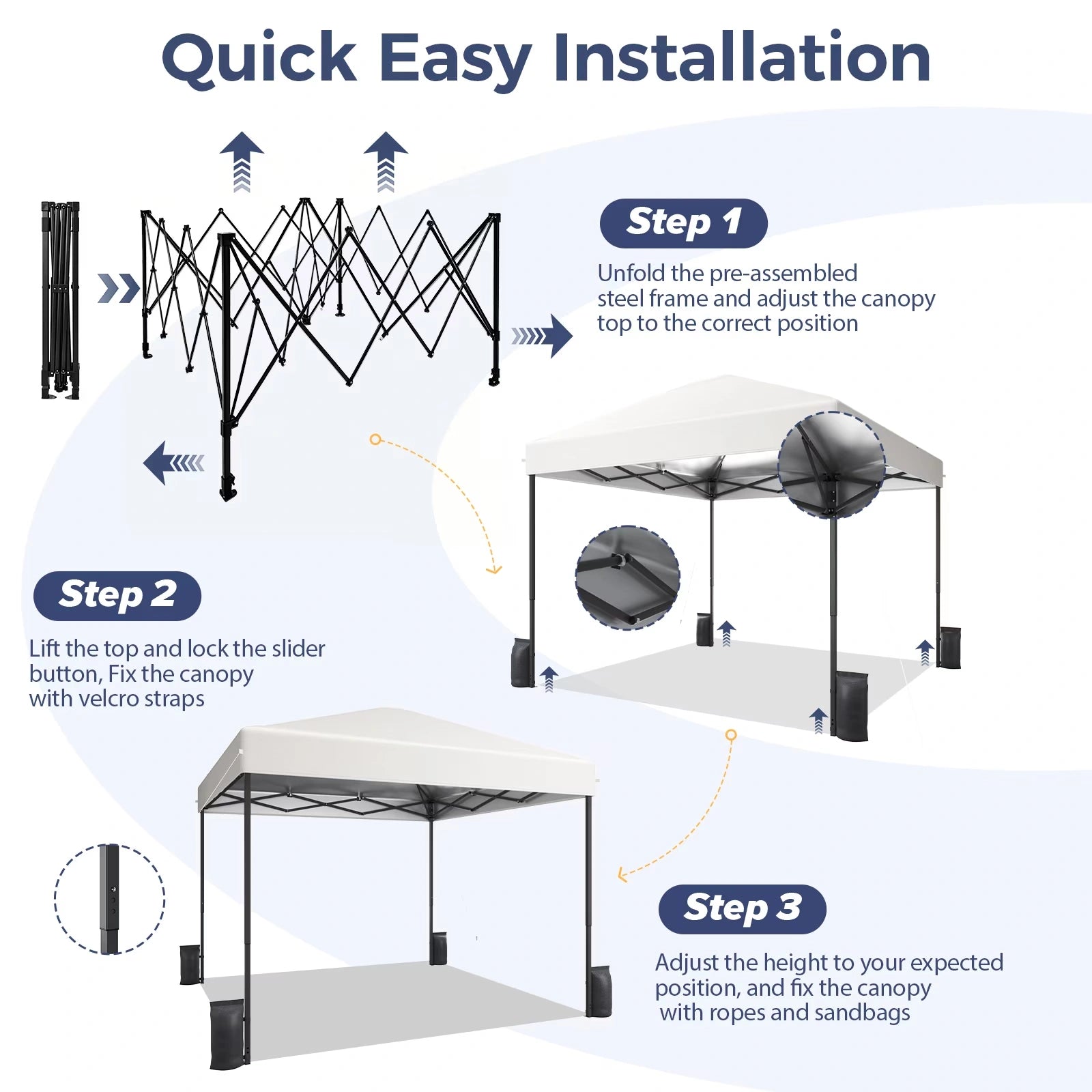 Quick Easy Installation

Step 1

Unfold the pre-assembled steel frame and adjust the canopy top to the correct position

Step 2

Lift the top and lock the slider button, Fix the canopy with velcro straps

Step 3

Adjust the height to your expected position, and fix the canopy with ropes and sandbags