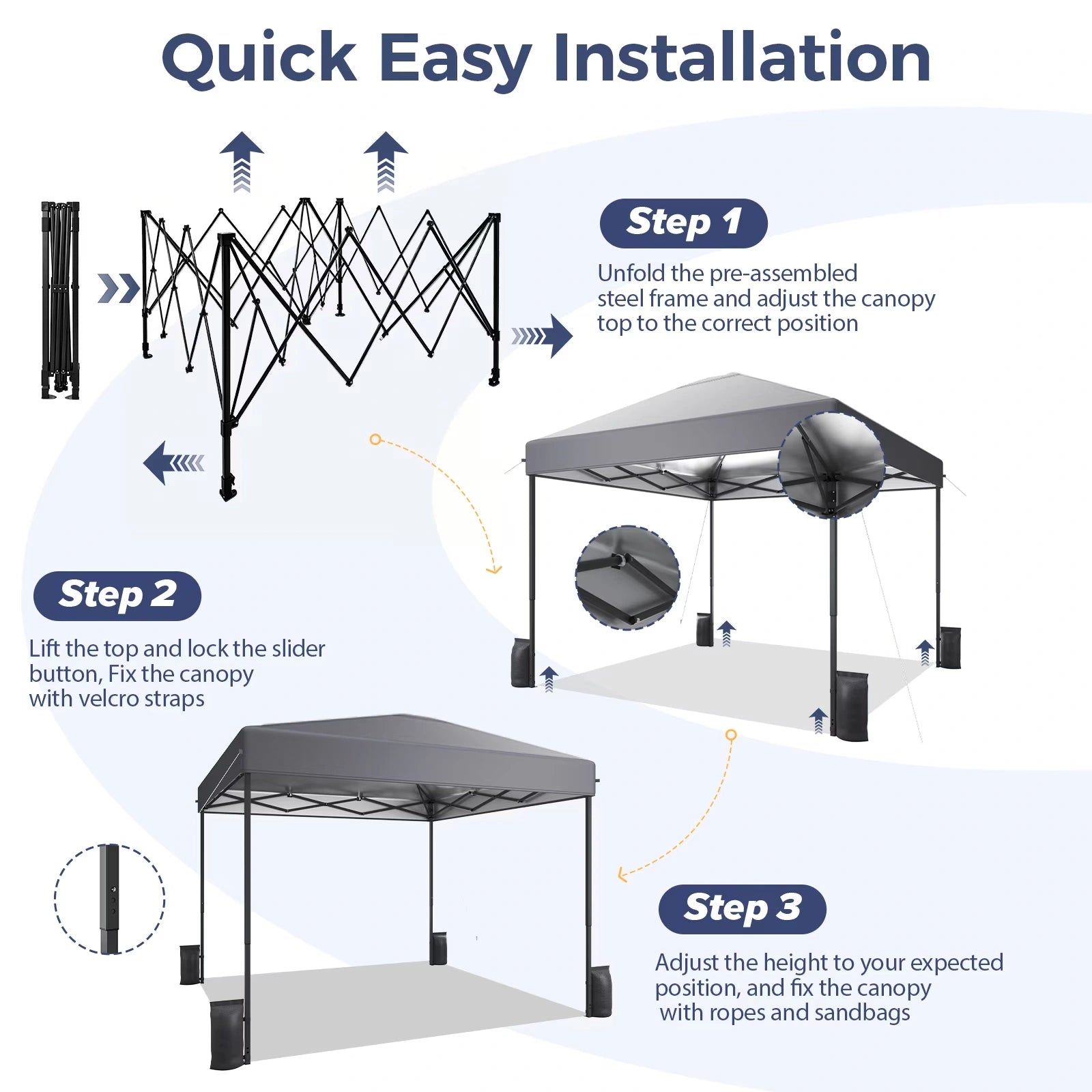 Quick Easy Installation

Step 1

Unfold the pre-assembled steel frame and adjust the canopy top to the correct position

Step 2

Lift the top and lock the slider button, Fix the canopy with velcro straps

Step 3

Adjust the height to your expected position, and fix the canopy with ropes and sandbags