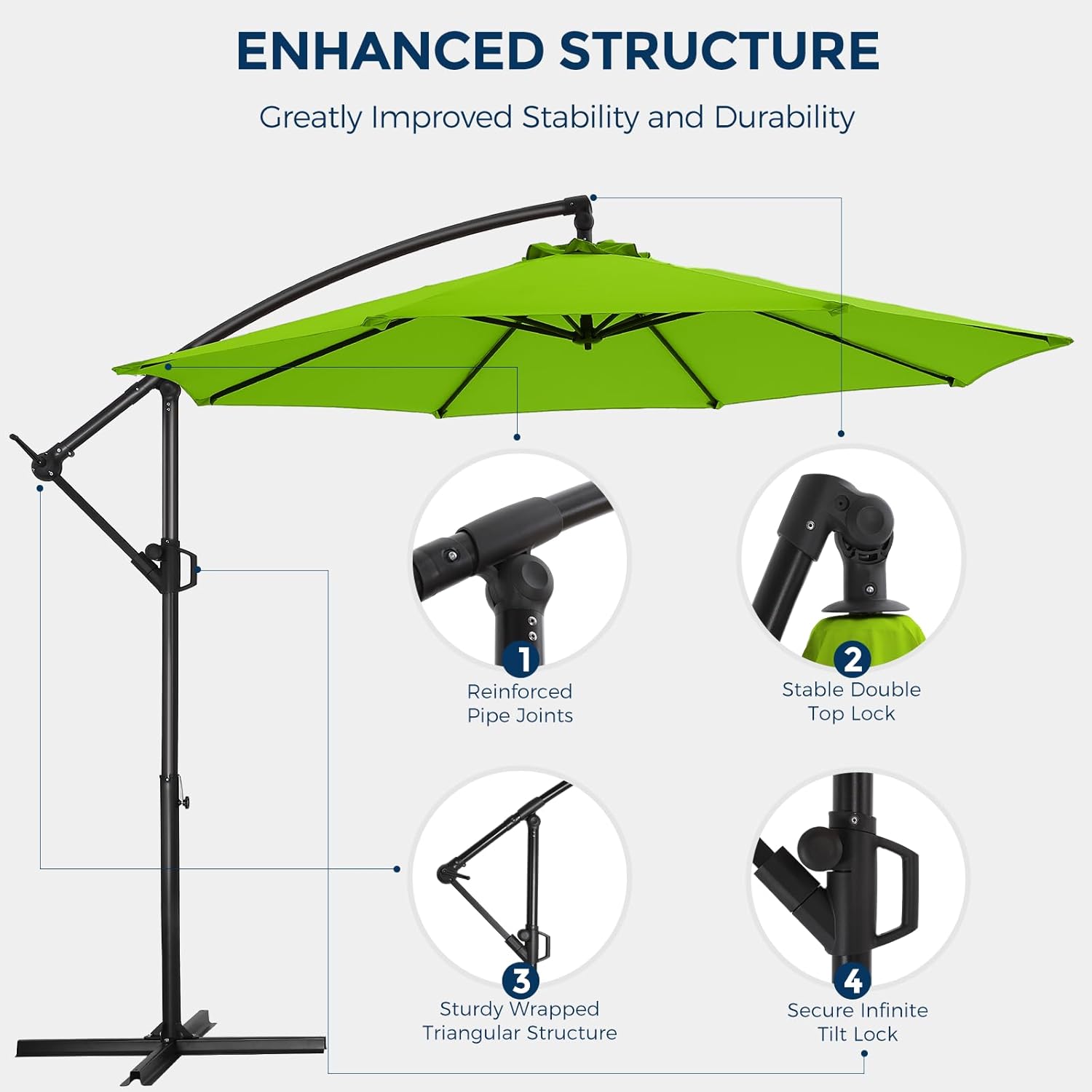 ENHANCED STRUCTURE

Greatly Improved Stability and Durability

1
Reinforced Pipe Joints

2
Stable Double Top Lock

3
Sturdy Wrapped Triangular Structure

4
Secure Infinite Tilt Lock