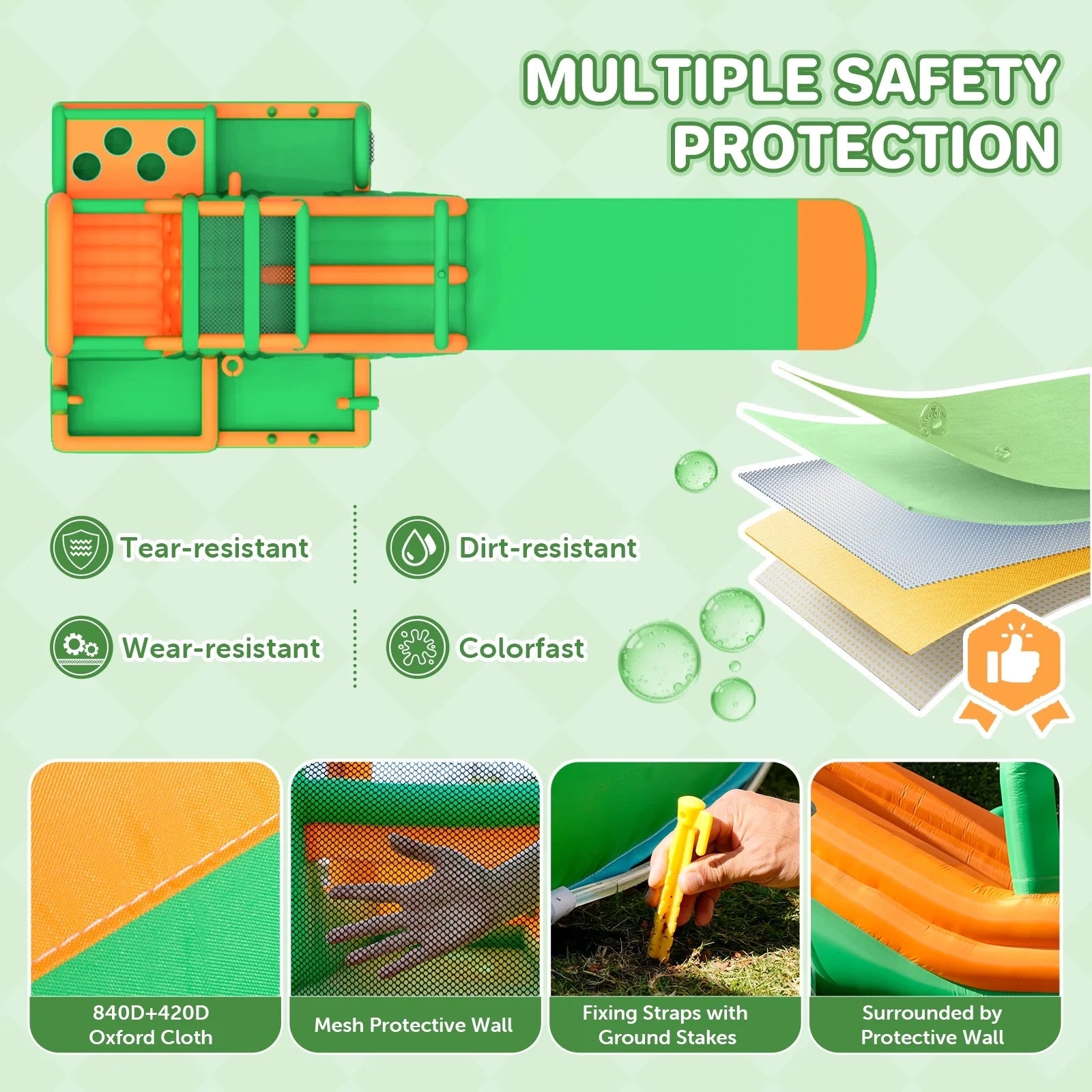 MULTIPLE SAFETY PROTECTION

Tear-resistant

Dirt-resistant

Wear-resistant

Colorfast

840D+420D Oxford Cloth

Mesh Protective Wall

Fixing Straps with Ground Stakes

Surrounded by Protective Wall